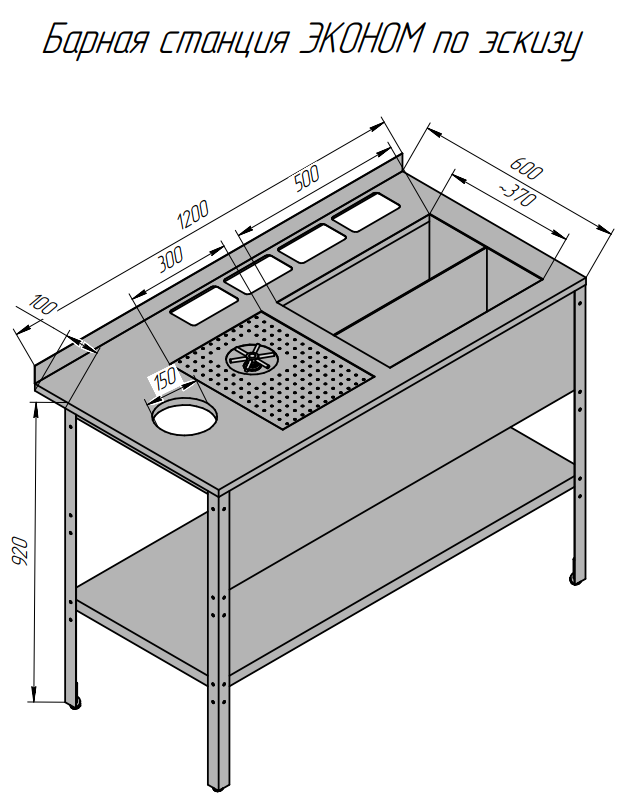 Барная станция ЭКОНОМ по эскизу

1200
500
600
~370
300
100
150
920