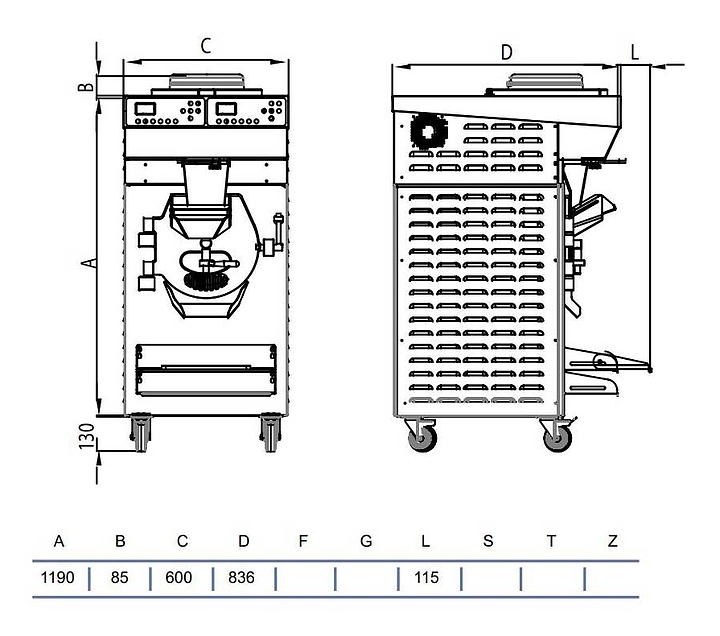 C
B
A
130
D
L

| A | B | C | D | F | G | L | S | T | Z |
|---|---|---|---|---|---|---|---|---|---|
| 1190 | 85 | 600 | 836 | | | 115 | | | |