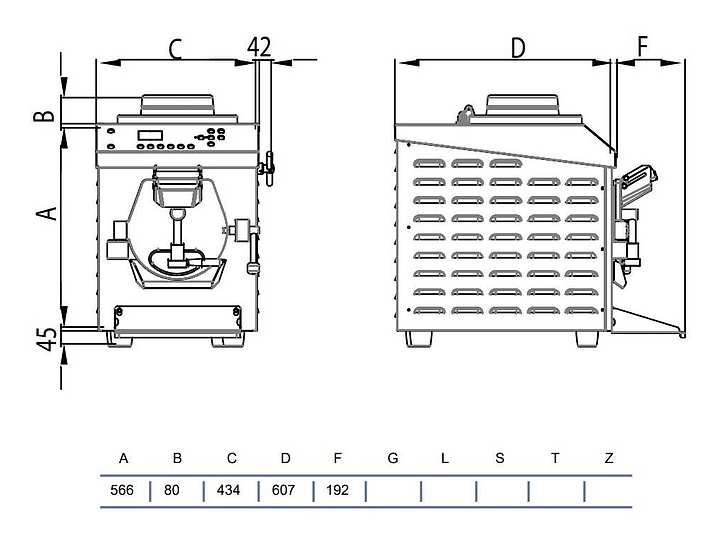 C
42
B
A
45
D
F

| A | B | C | D | F | G | L | S | T | Z |
|---|---|---|---|---|---|---|---|---|---|
| 566 | 80 | 434 | 607 | 192 | | | | | |